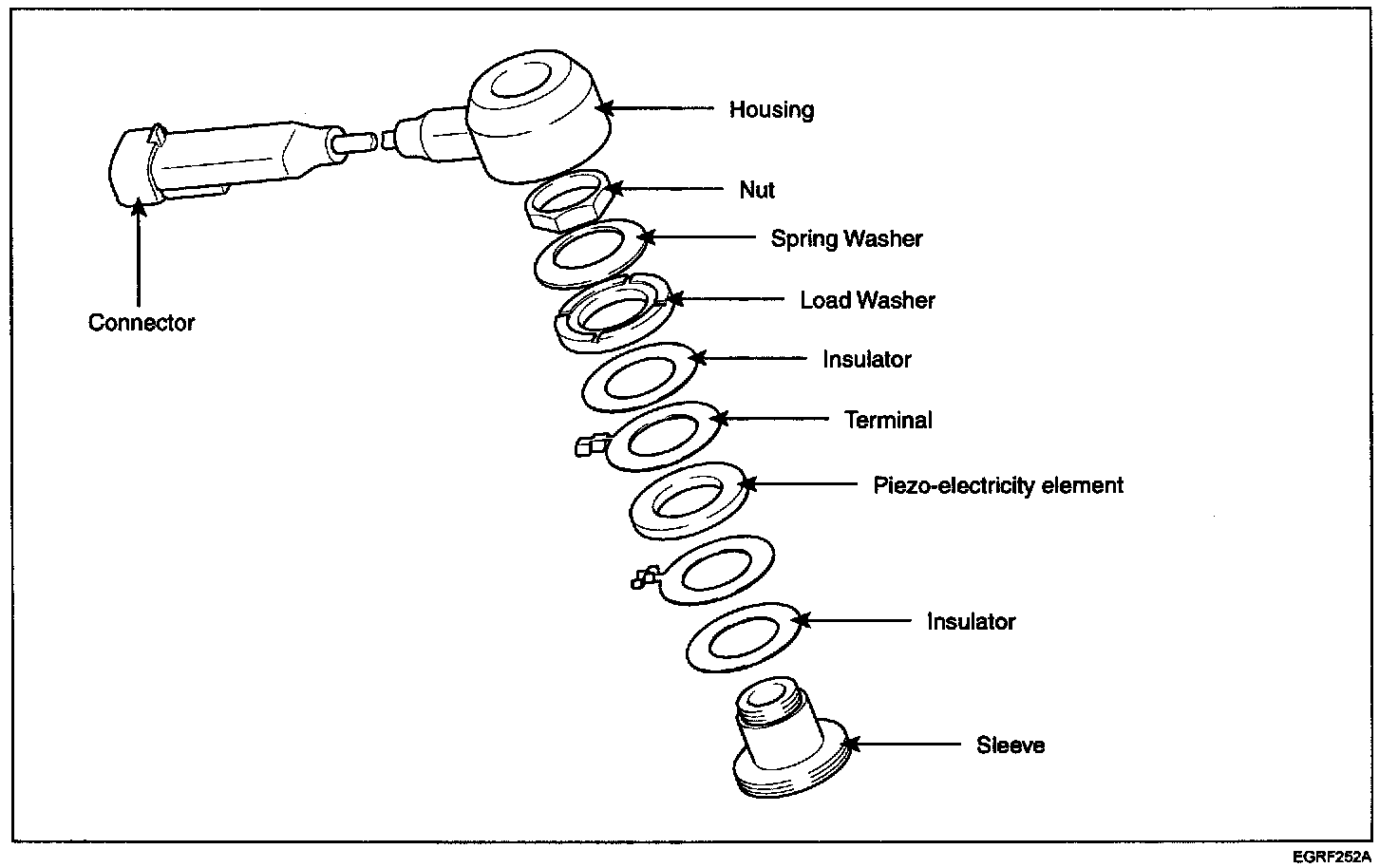 Housing

Nut

Spring Washer

Load Washer

Connector

Insulator

Terminal

Piezo-electricity element

Insulator

Sleeve

EGRF252A