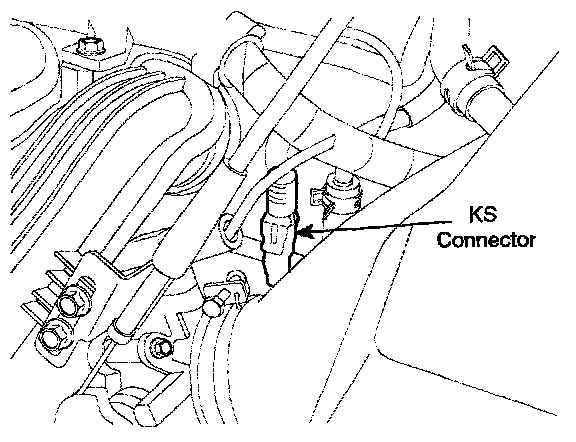 KS
Connector