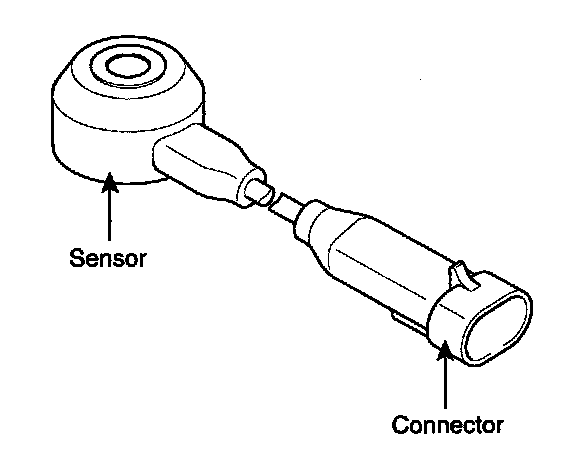 Sensor

Connector