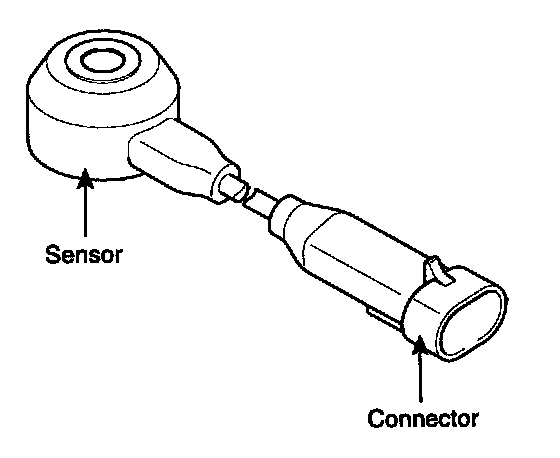 Sensor

Connector