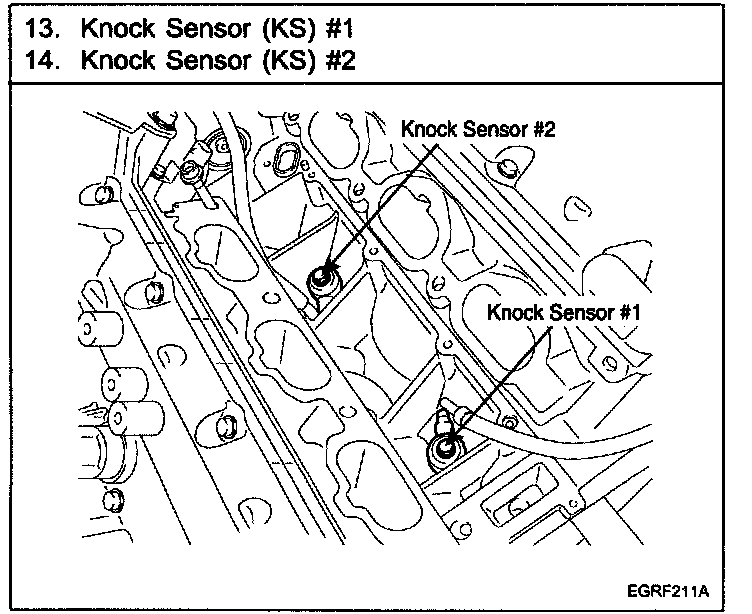 13. Knock Sensor (KS) #1
14. Knock Sensor (KS) #2

Knock Sensor #2

Knock Sensor #1

EGRF211A