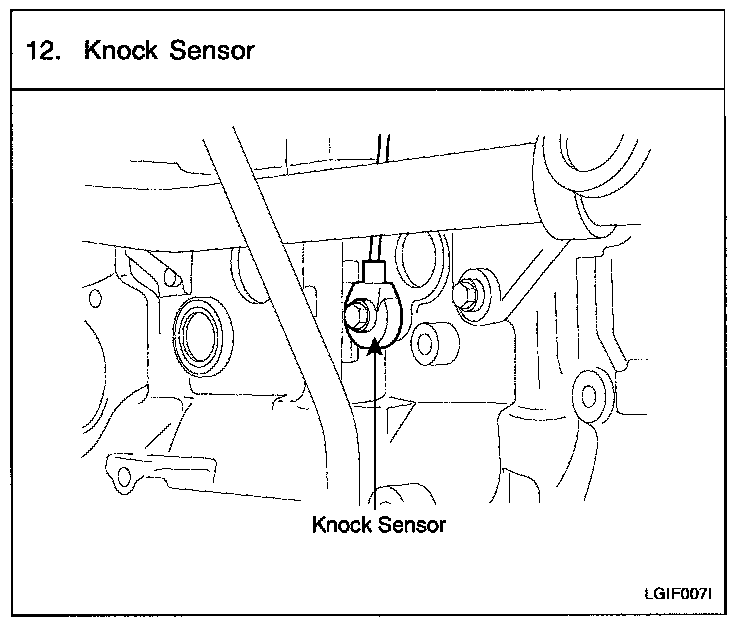 12. Knock Sensor

Knock Sensor

LGIF007I