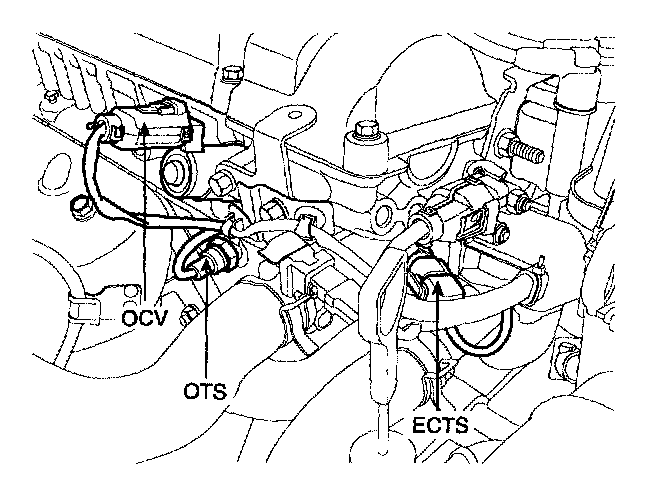 OCV

OTS

ECTS