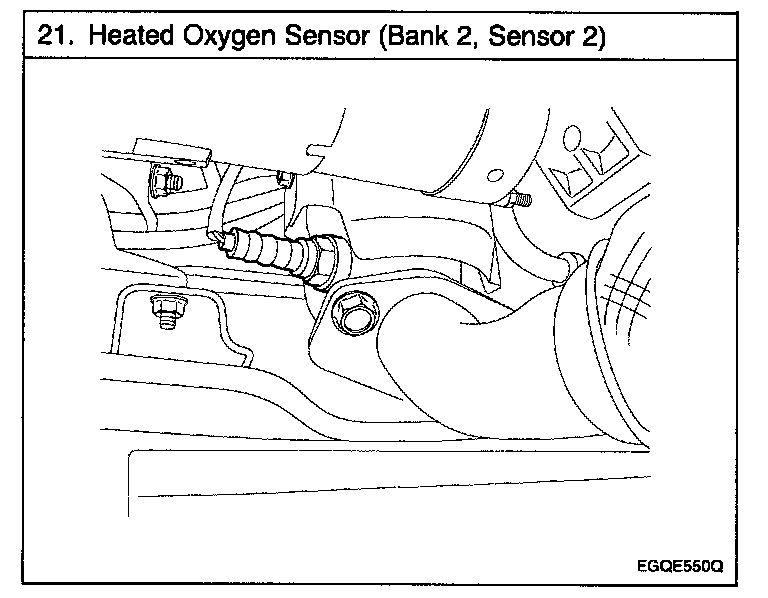 21. Heated Oxygen Sensor (Bank 2, Sensor 2)

EGQE550Q