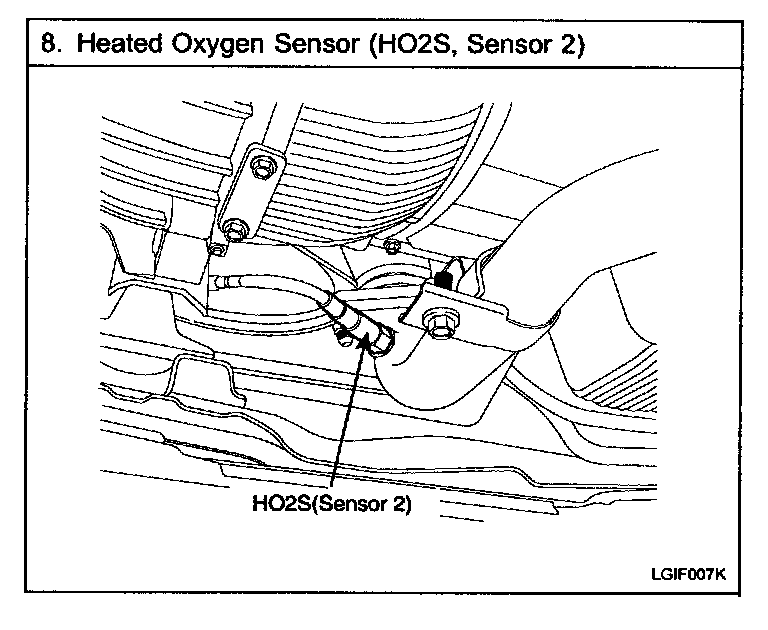 8. Heated Oxygen Sensor (HO2S, Sensor 2)

HO2S(Sensor 2)

LGIF007K