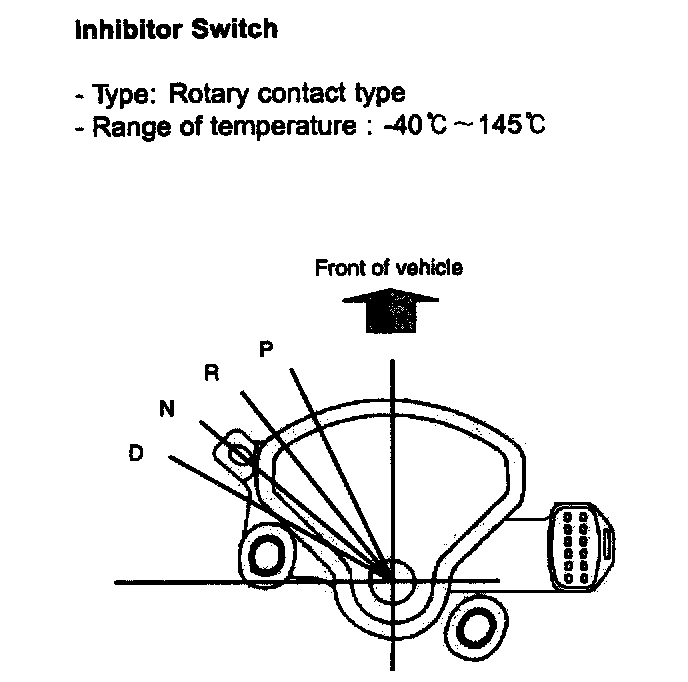 Inhibitor Switch

- Type: Rotary contact type
- Range of temperature : -40℃ ~ 145℃

Front of vehicle

P
R
N
D