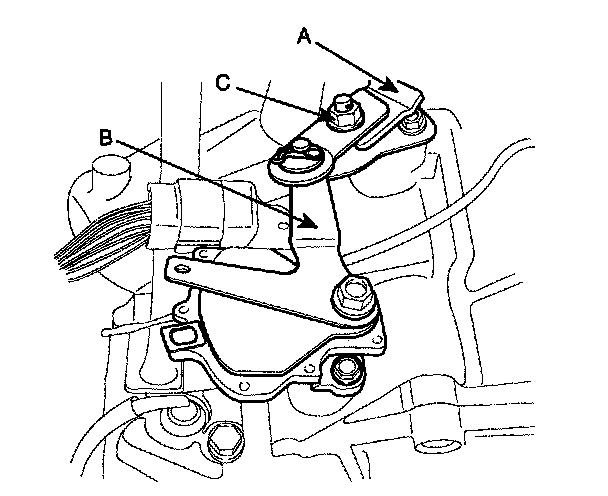 A
C
B