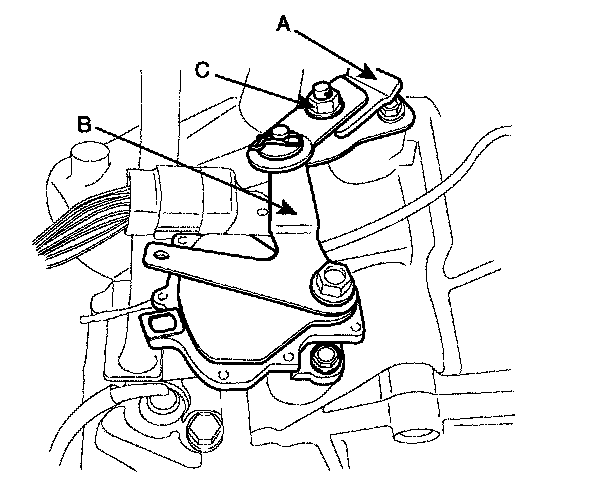 A
C
B