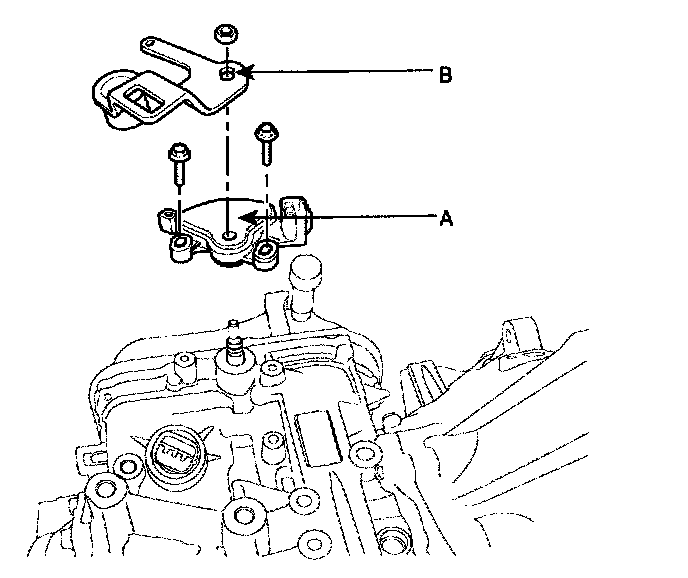 B

A