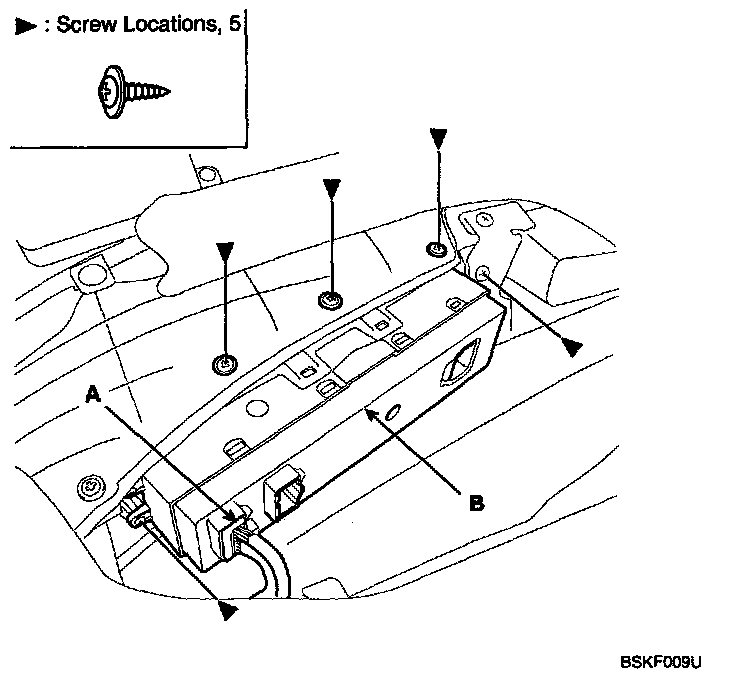 ▶ : Screw Locations, 5

A

B

BSKF009U