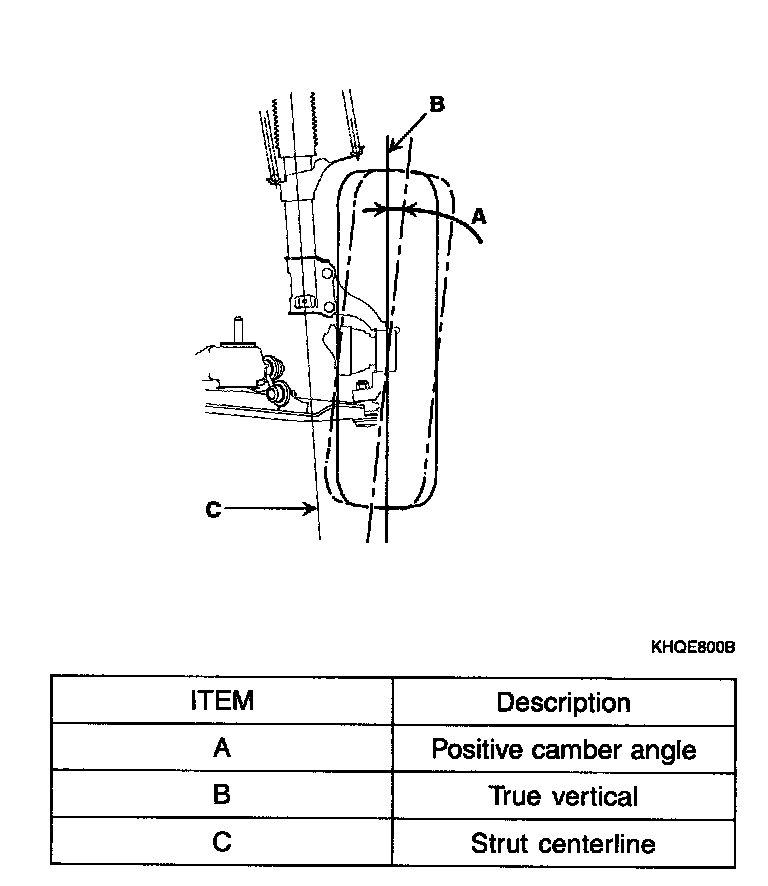 B

A

C

KHQE800B

| ITEM | Description |
|---|---|
| A | Positive camber angle |
| B | True vertical |
| C | Strut centerline |