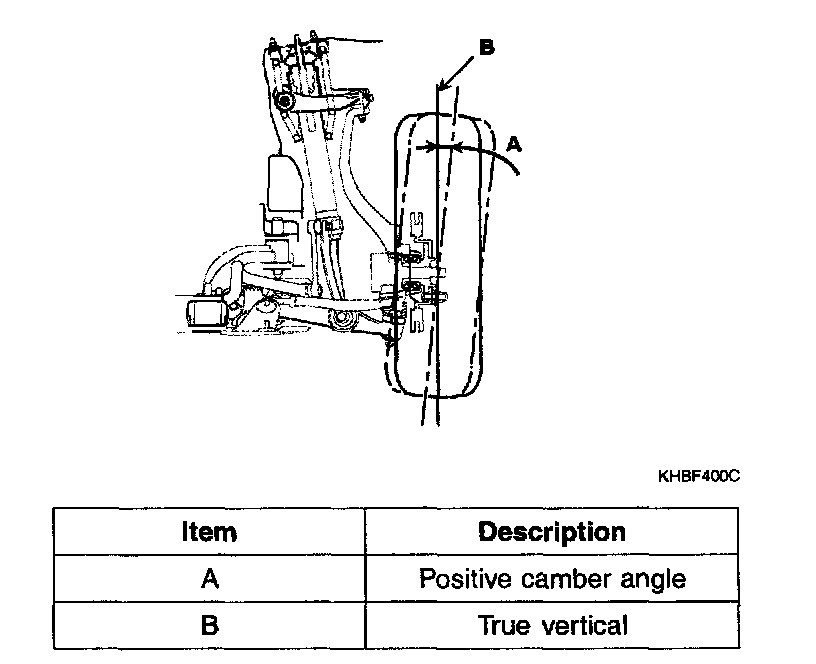 B

A

KHBF400C

| Item | Description |
|---|---|
| A | Positive camber angle |
| B | True vertical |