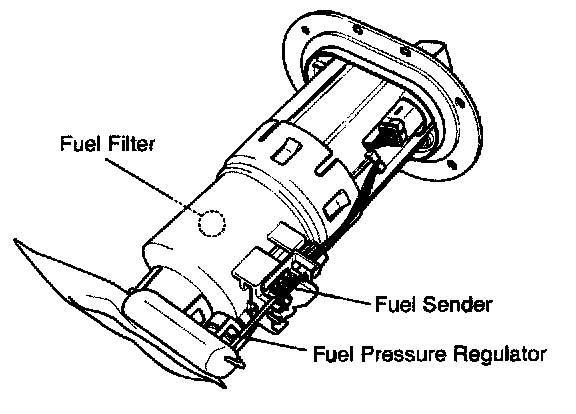 Fuel Filter

Fuel Sender

Fuel Pressure Regulator