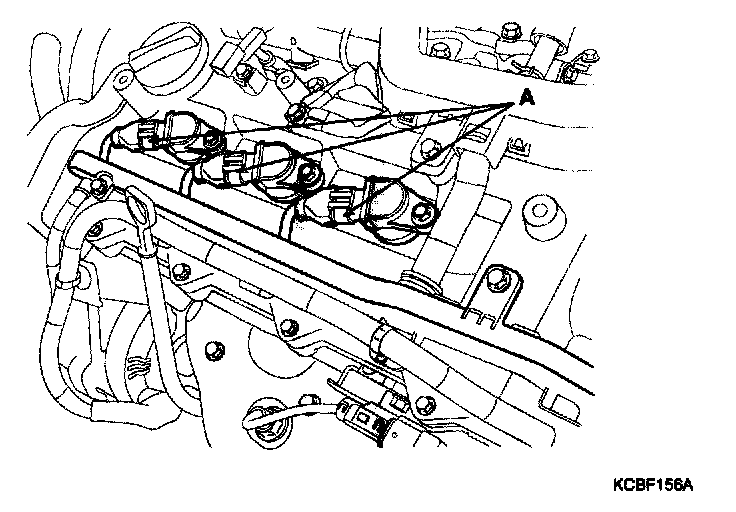 A

KCBF156A