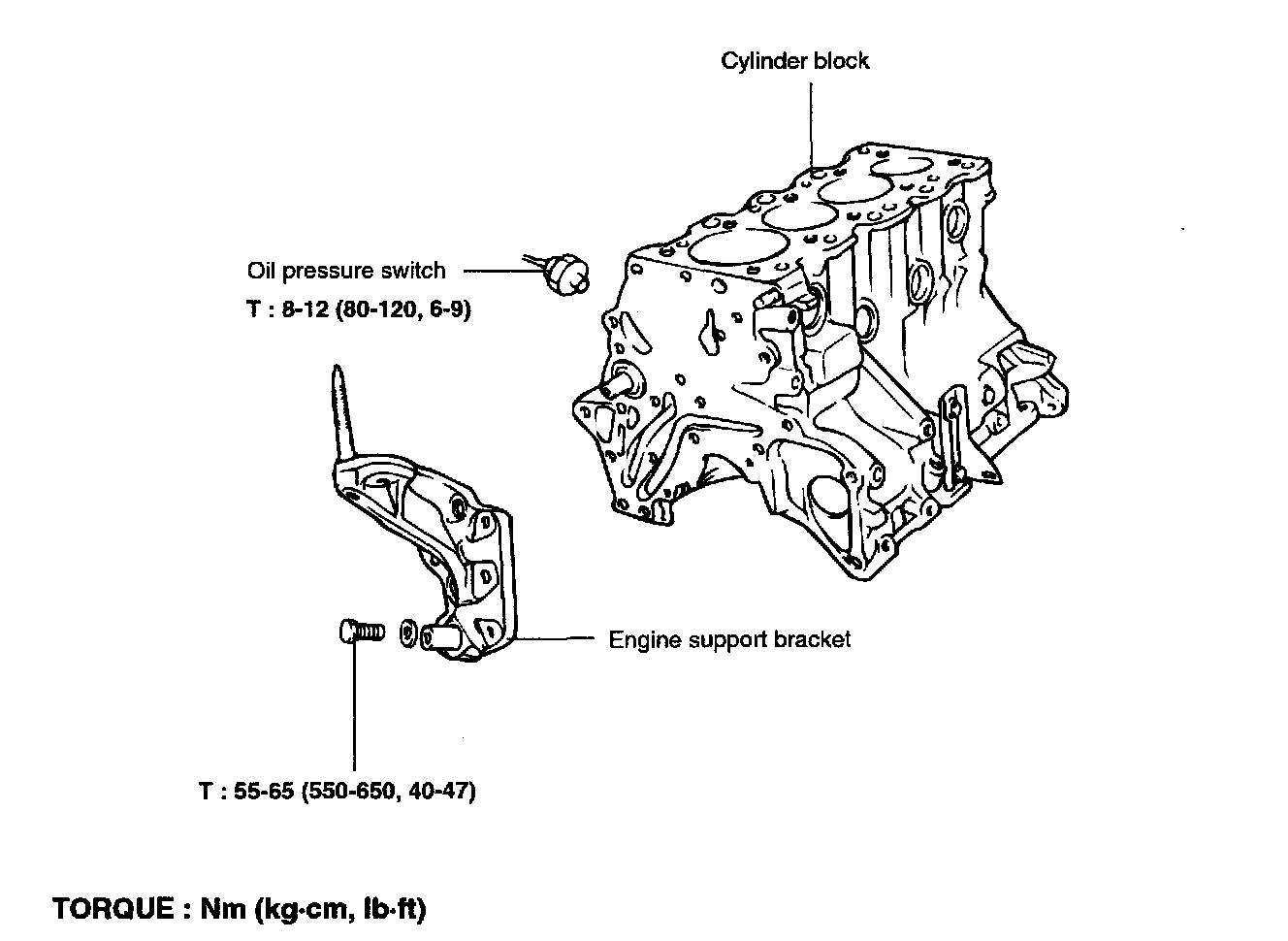 Cylinder block

Oil pressure switch
T : 8-12 (80-120, 6-9)

Engine support bracket

T : 55-65 (550-650, 40-47)

TORQUE : Nm (kg·cm, lb·ft)