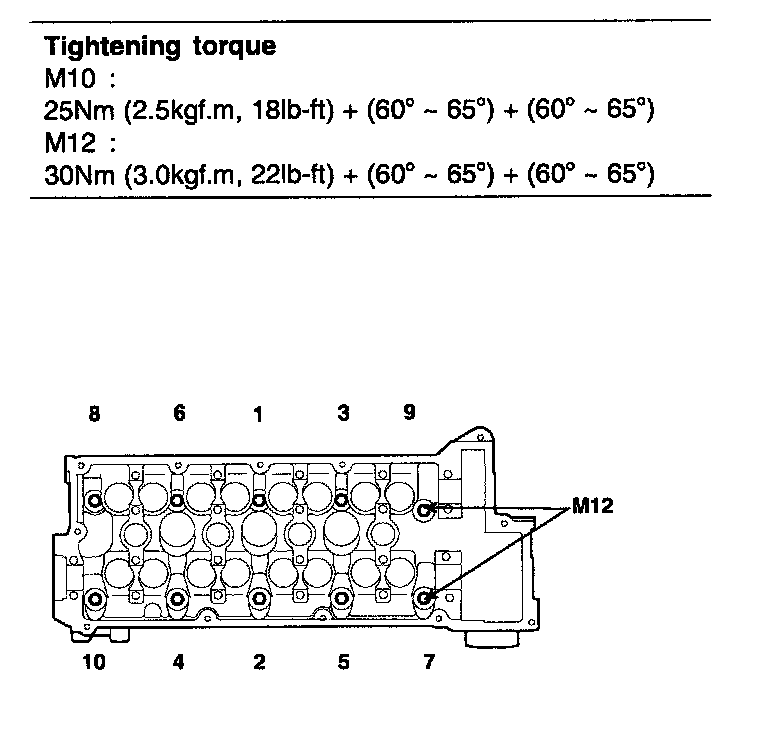 **Tightening torque**
M10 :
25Nm (2.5kgf.m, 18lb-ft) + (60° ~ 65°) + (60° ~ 65°)
M12 :
30Nm (3.0kgf.m, 22lb-ft) + (60° ~ 65°) + (60° ~ 65°)

8 6 1 3 9

M12

10 4 2 5 7