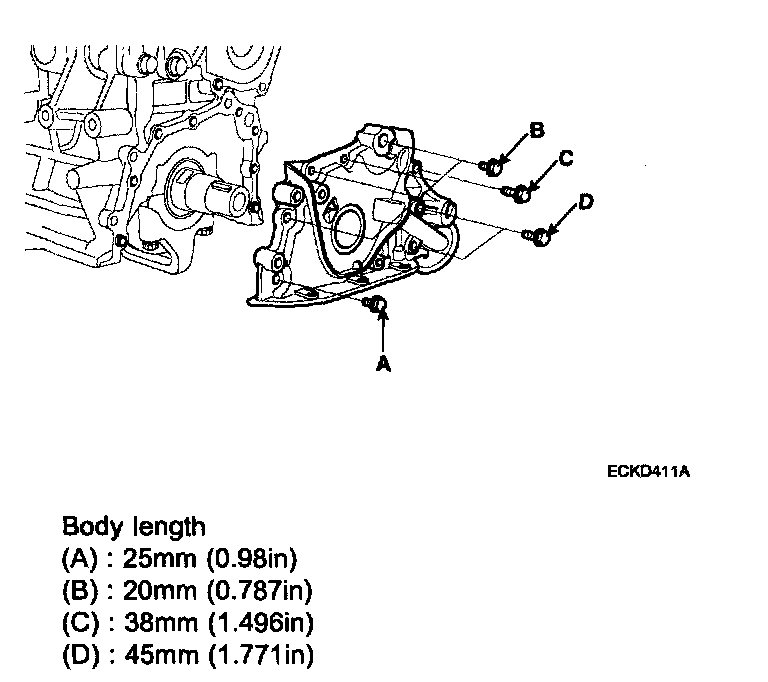 B

C

D

A

ECKD411A

Body length
(A) : 25mm (0.98in)
(B) : 20mm (0.787in)
(C) : 38mm (1.496in)
(D) : 45mm (1.771in)