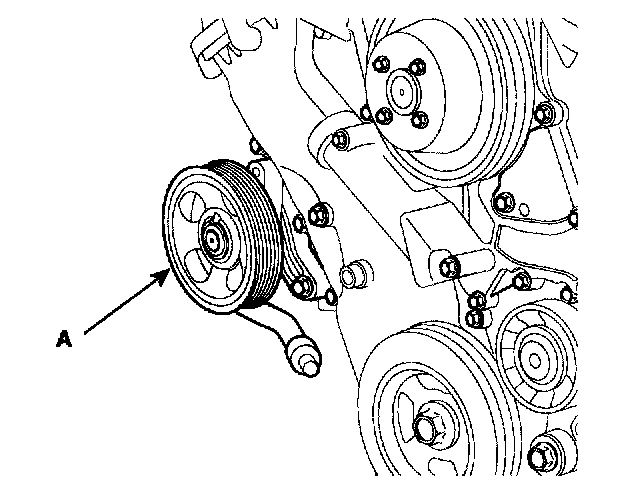 A