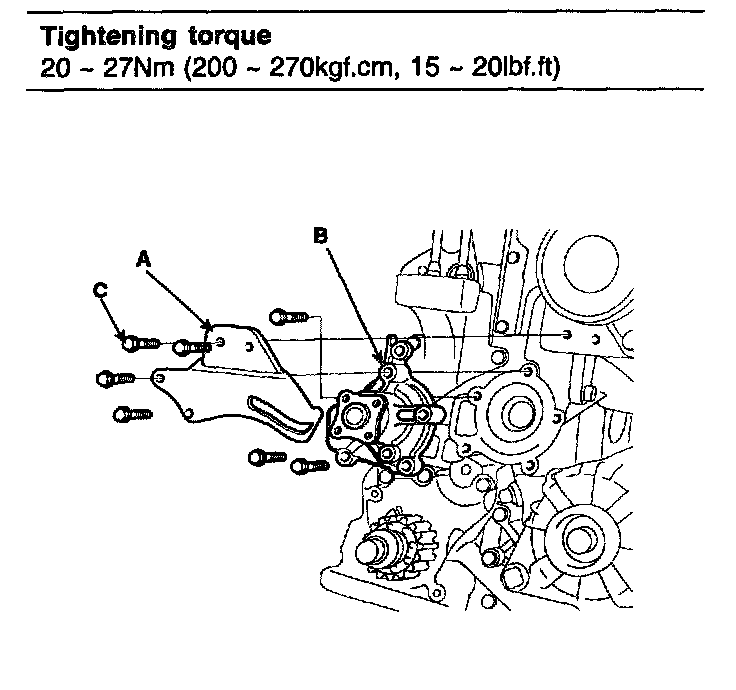 Tightening torque
20 ~ 27Nm (200 ~ 270kgf.cm, 15 ~ 20lbf.ft)

B
A
C