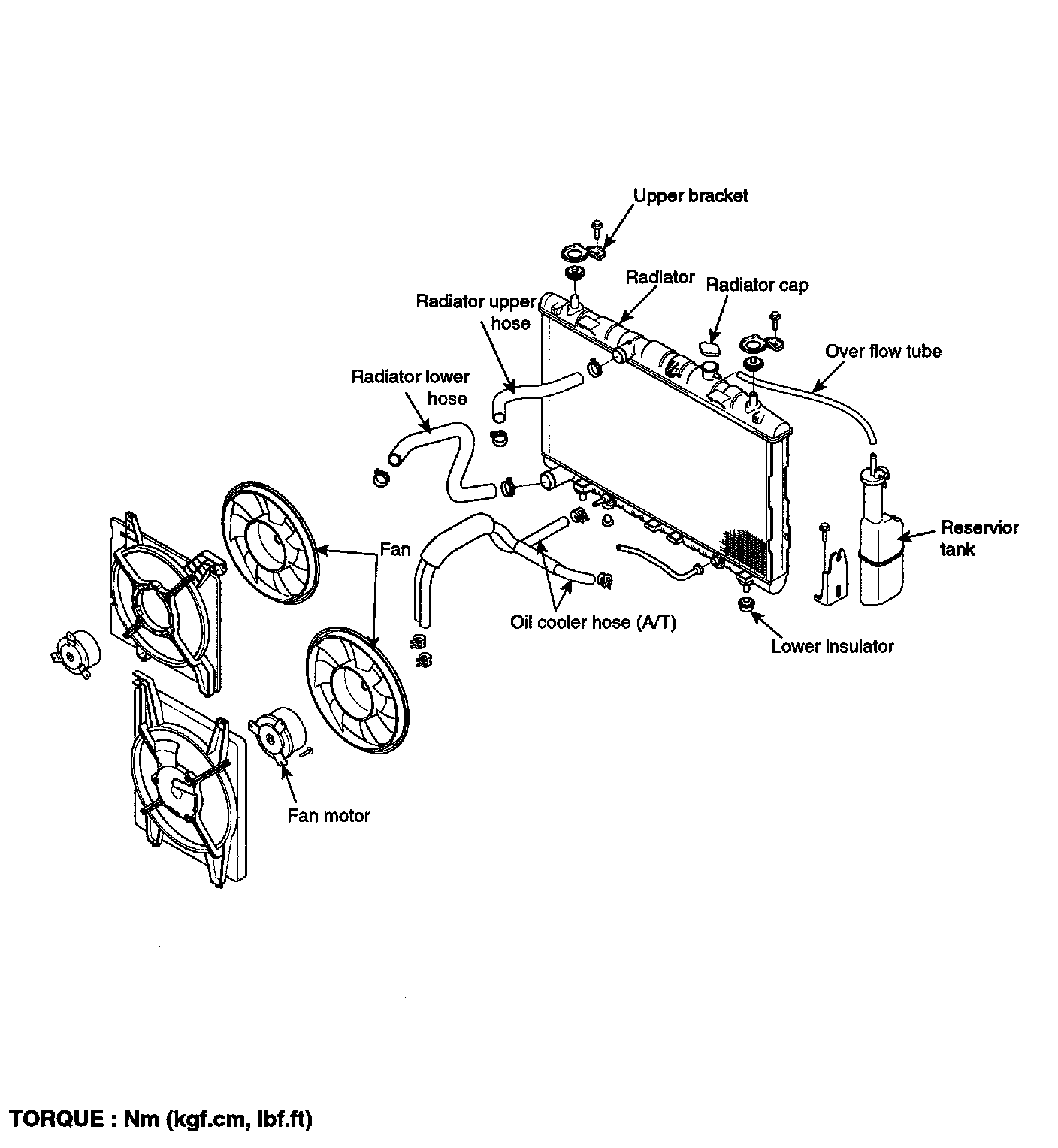 Upper bracket

Radiator

Radiator cap

Radiator upper hose

Over flow tube

Radiator lower hose

Reservior tank

Fan

Oil cooler hose (A/T)

Lower insulator

Fan motor

TORQUE : Nm (kgf.cm, lbf.ft)