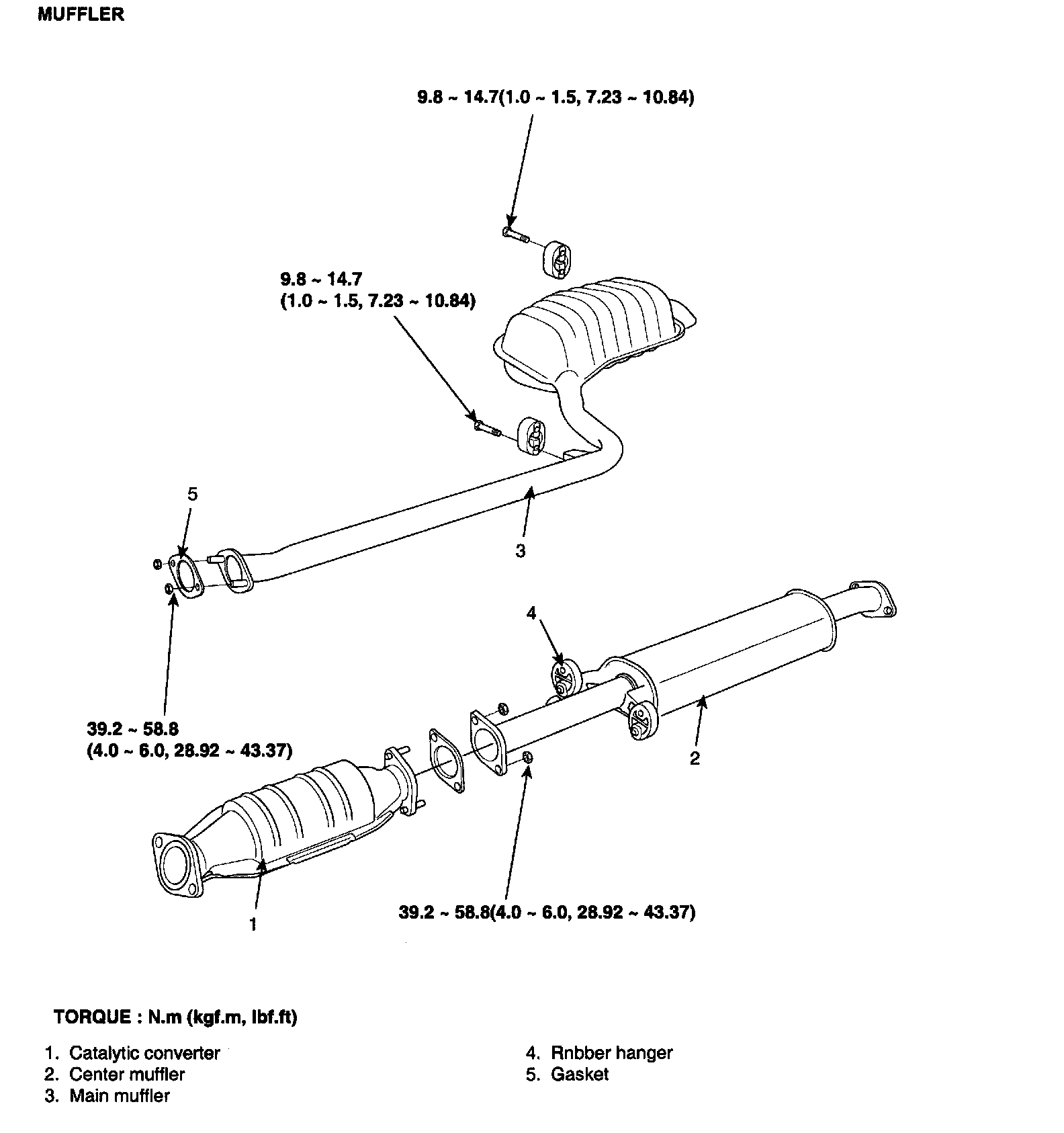 MUFFLER

9.8 ~ 14.7(1.0 ~ 1.5, 7.23 ~ 10.84)

9.8 ~ 14.7
(1.0 ~ 1.5, 7.23 ~ 10.84)

5

3

4

39.2 ~ 58.8
(4.0 ~ 6.0, 28.92 ~ 43.37)

2

1

39.2 ~ 58.8(4.0 ~ 6.0, 28.92 ~ 43.37)

TORQUE : N.m (kgf.m, lbf.ft)

1. Catalytic converter
2. Center muffler
3. Main muffler

4. Rnbber hanger
5. Gasket