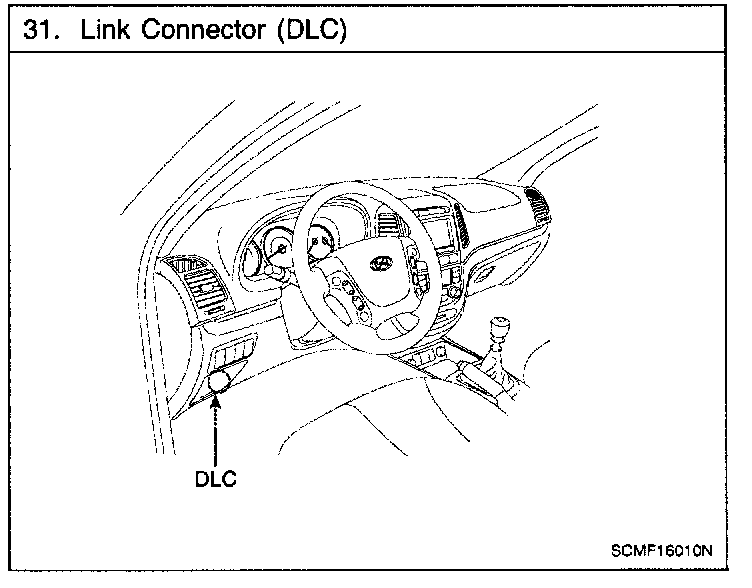 31. Link Connector (DLC)

DLC

SCMF16010N