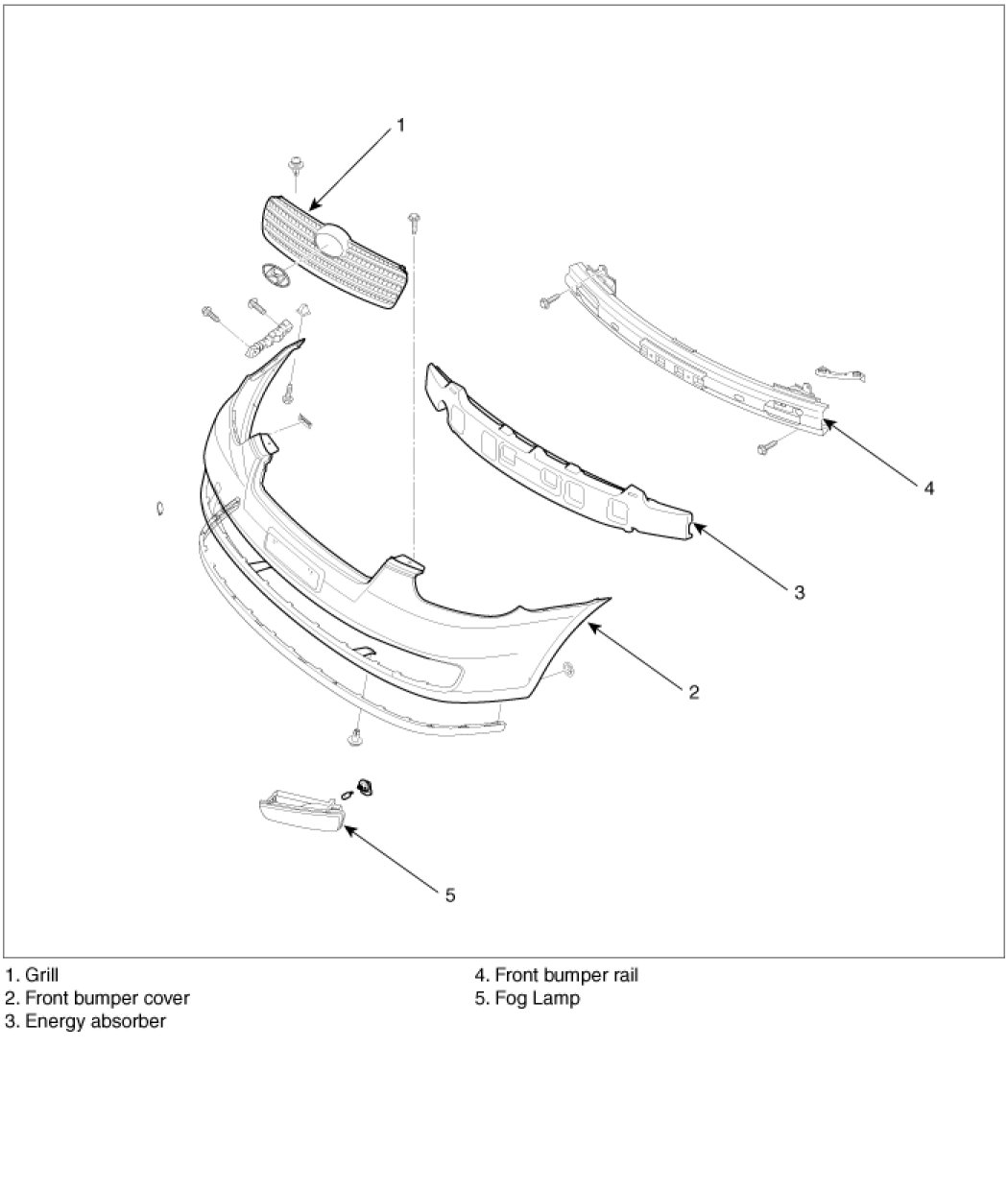 1

4

3

2

5

1. Grill
2. Front bumper cover
3. Energy absorber

4. Front bumper rail
5. Fog Lamp