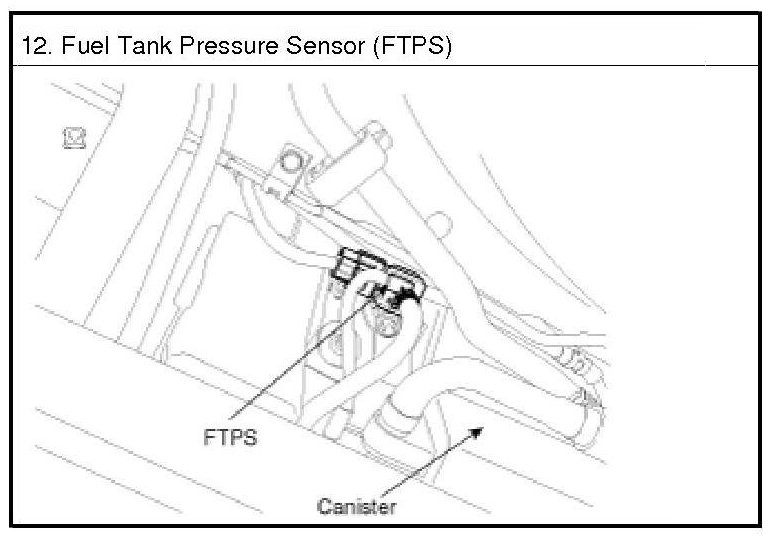 12. Fuel Tank Pressure Sensor (FTPS)

FTPS

Canister