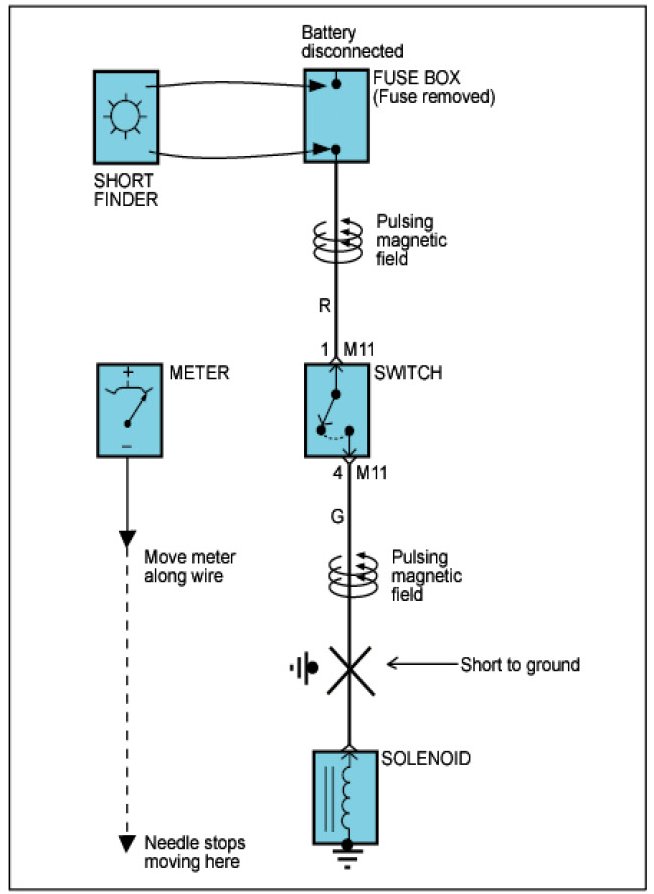 Battery disconnected

FUSE BOX
(Fuse removed)

SHORT FINDER

Pulsing magnetic field

R

1 M11

METER

+

−

SWITCH

4 M11

G

Move meter along wire

Pulsing magnetic field

Short to ground

SOLENOID

Needle stops moving here