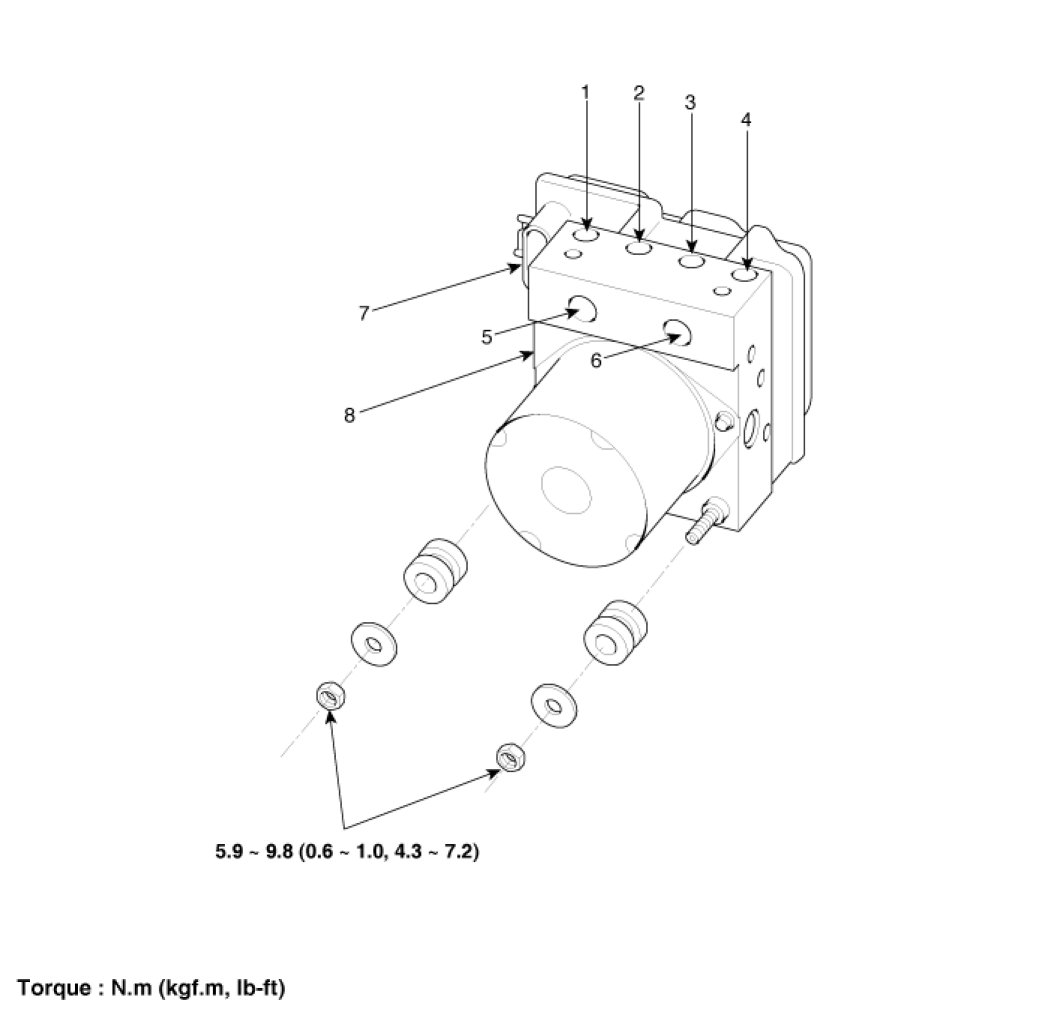 1
2
3
4
7
5
6
8

5.9 ~ 9.8 (0.6 ~ 1.0, 4.3 ~ 7.2)

Torque : N.m (kgf.m, lb-ft)