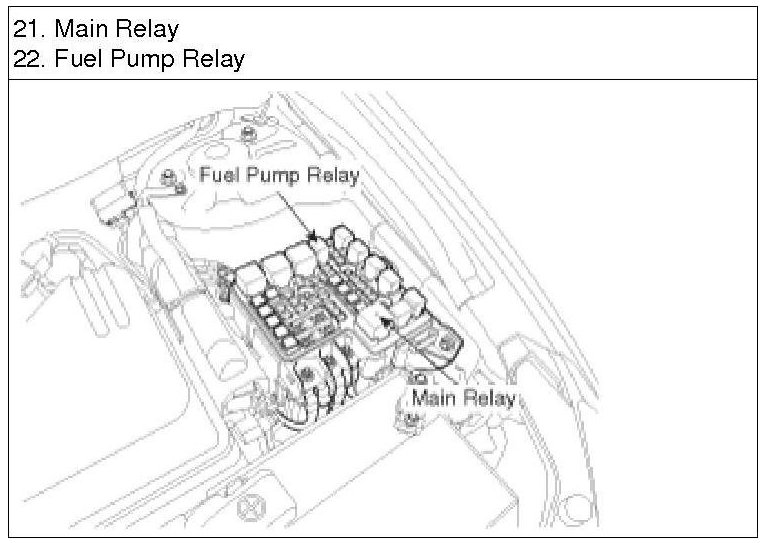 21. Main Relay
22. Fuel Pump Relay

Fuel Pump Relay

Main Relay