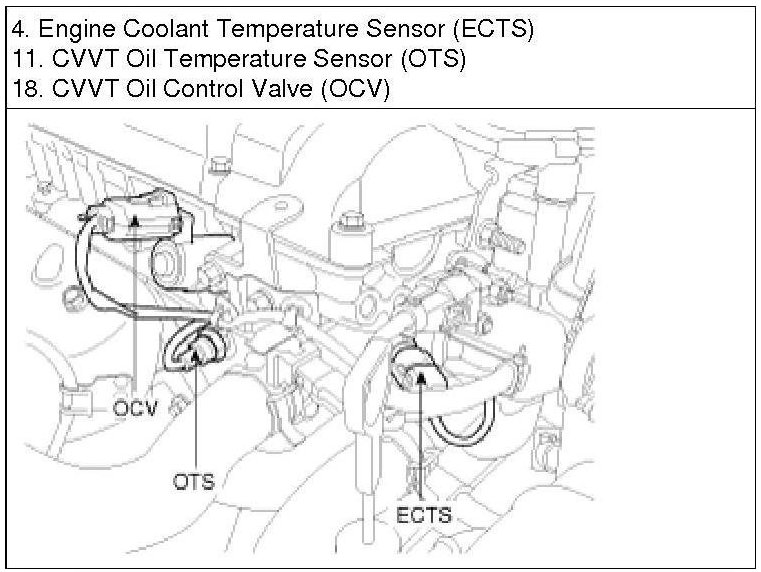 4. Engine Coolant Temperature Sensor (ECTS)
11. CVVT Oil Temperature Sensor (OTS)
18. CVVT Oil Control Valve (OCV)

OCV
OTS
ECTS