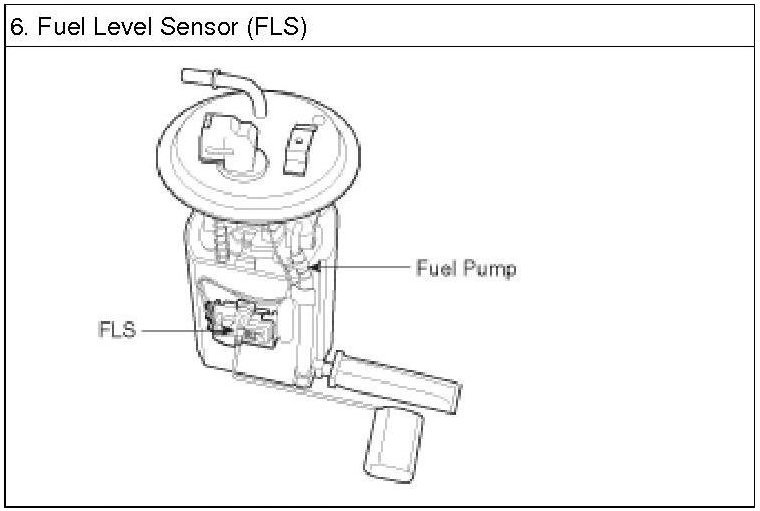 6. Fuel Level Sensor (FLS)

Fuel Pump

FLS