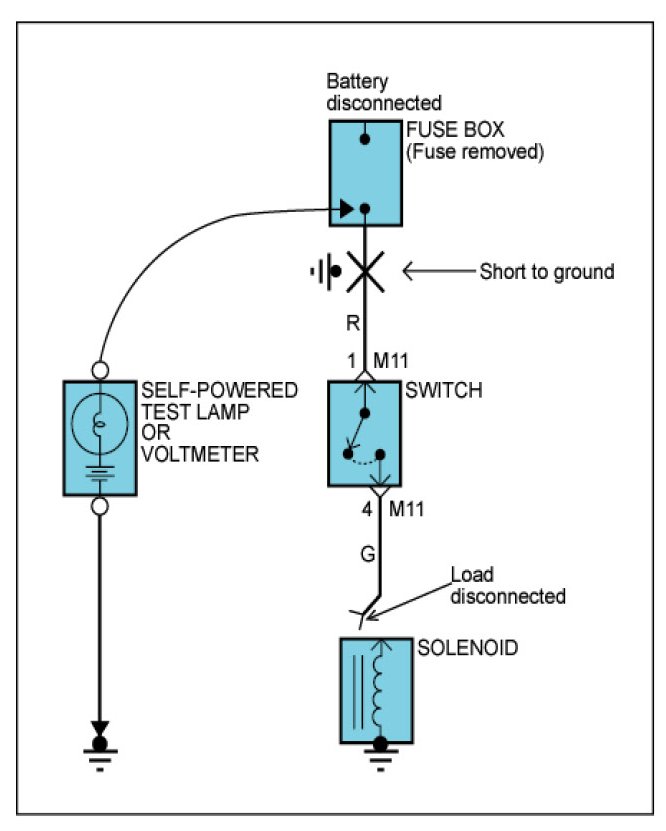 Battery disconnected

FUSE BOX (Fuse removed)

Short to ground

R

1 M11

SWITCH

SELF-POWERED TEST LAMP OR VOLTMETER

4 M11

G

Load disconnected

SOLENOID