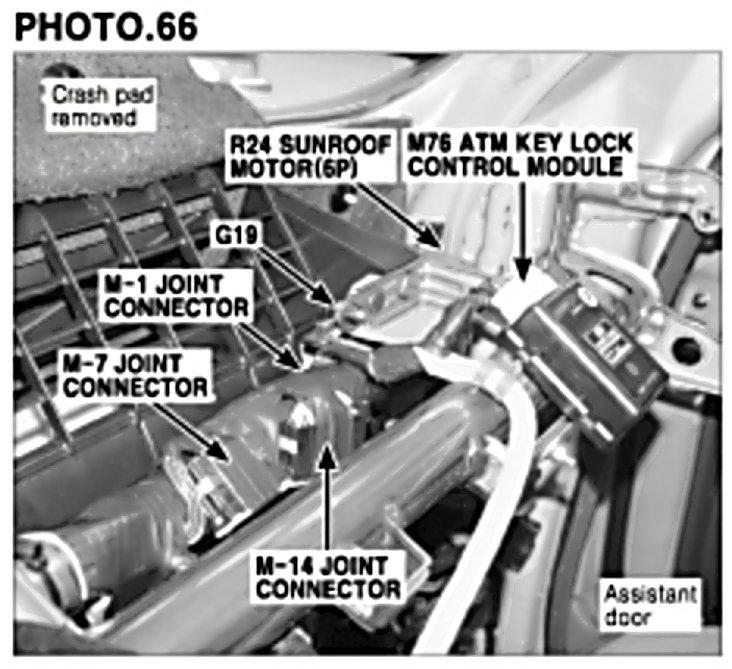 PHOTO.66

Crash pad removed

R24 SUNROOF MOTOR(6P)

M76 ATM KEY LOCK CONTROL MODULE

G19

M-1 JOINT CONNECTOR

M-7 JOINT CONNECTOR

M-14 JOINT CONNECTOR

Assistant door