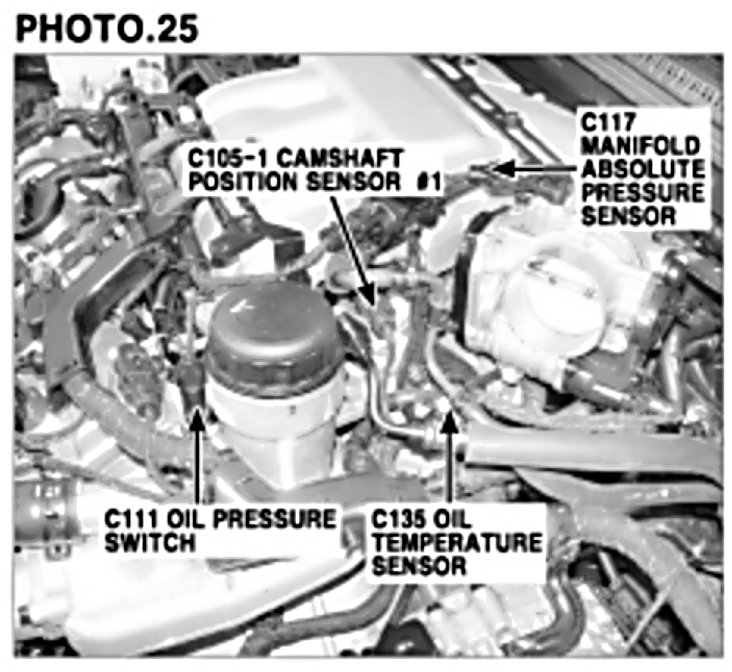 PHOTO.25

C105-1 CAMSHAFT POSITION SENSOR #1

C117 MANIFOLD ABSOLUTE PRESSURE SENSOR

C111 OIL PRESSURE SWITCH

C135 OIL TEMPERATURE SENSOR