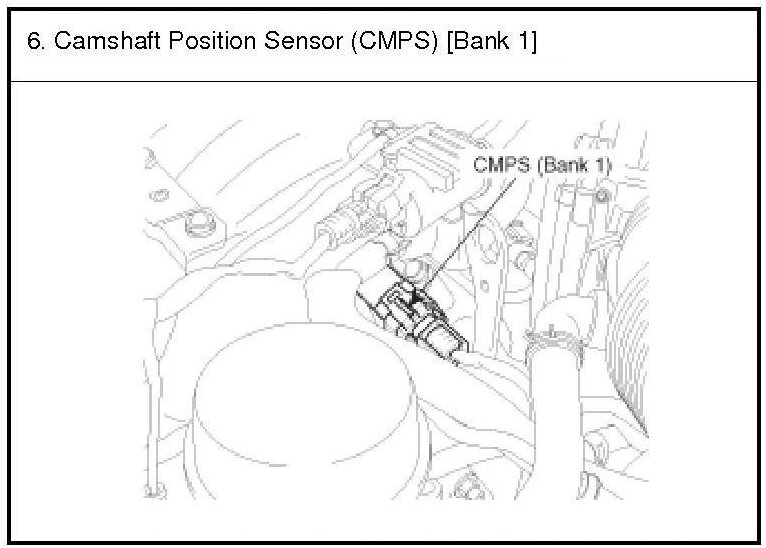 6. Camshaft Position Sensor (CMPS) [Bank 1]

CMPS (Bank 1)