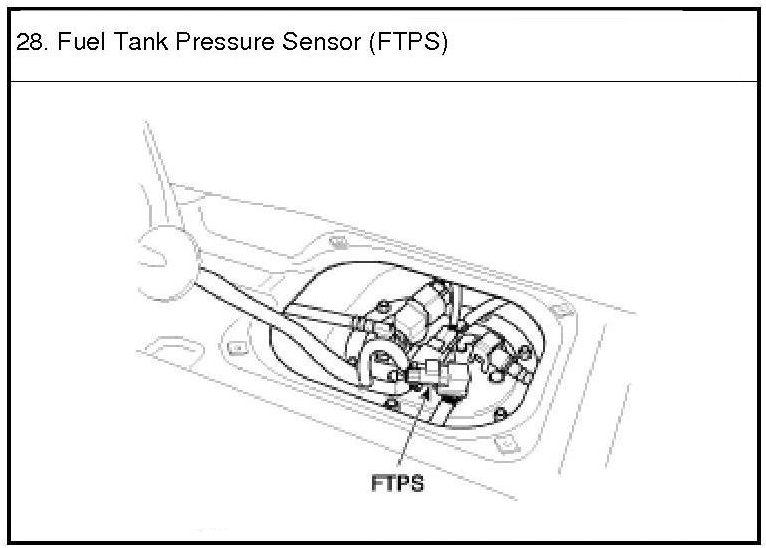 28. Fuel Tank Pressure Sensor (FTPS)

FTPS