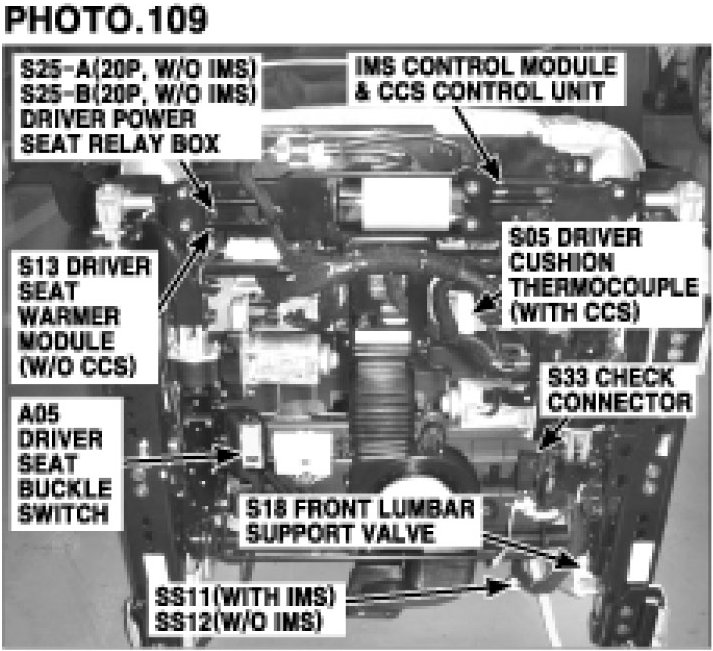 PHOTO.109

S25-A(20P, W/O IMS)
S25-B(20P, W/O IMS)
DRIVER POWER SEAT RELAY BOX

IMS CONTROL MODULE & CCS CONTROL UNIT

S13 DRIVER SEAT WARMER MODULE (W/O CCS)

S05 DRIVER CUSHION THERMOCOUPLE (WITH CCS)

S33 CHECK CONNECTOR

A05 DRIVER SEAT BUCKLE SWITCH

S18 FRONT LUMBAR SUPPORT VALVE

SS11(WITH IMS)
SS12(W/O IMS)