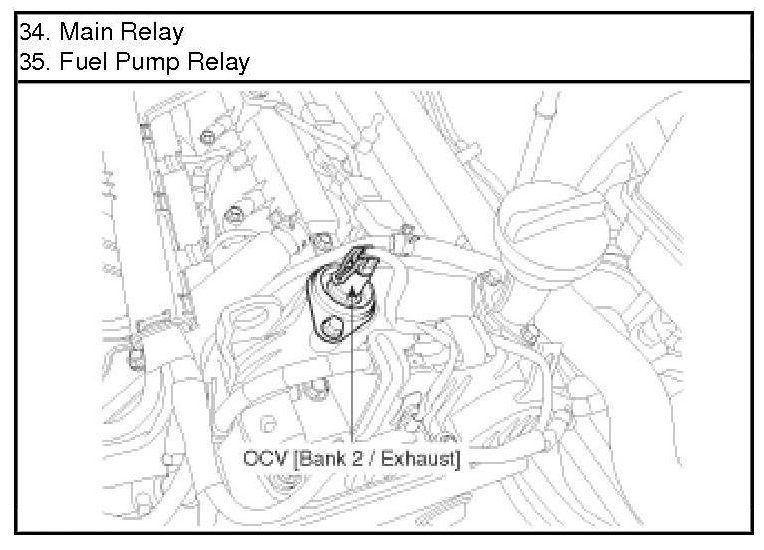 34. Main Relay
35. Fuel Pump Relay

OCV [Bank 2 / Exhaust]