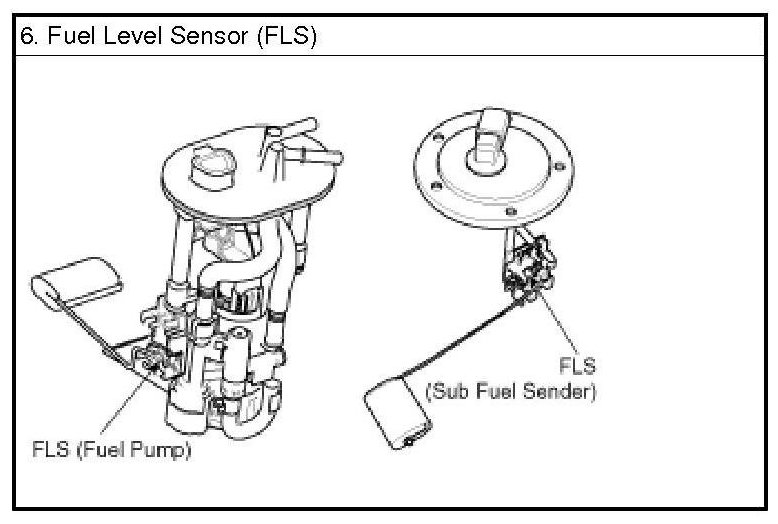 6. Fuel Level Sensor (FLS)

FLS (Fuel Pump)

FLS
(Sub Fuel Sender)