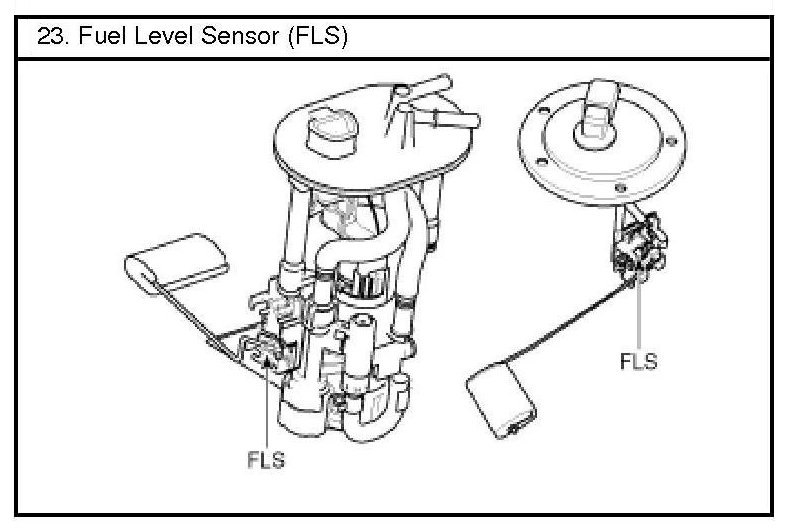 23. Fuel Level Sensor (FLS)

FLS

FLS