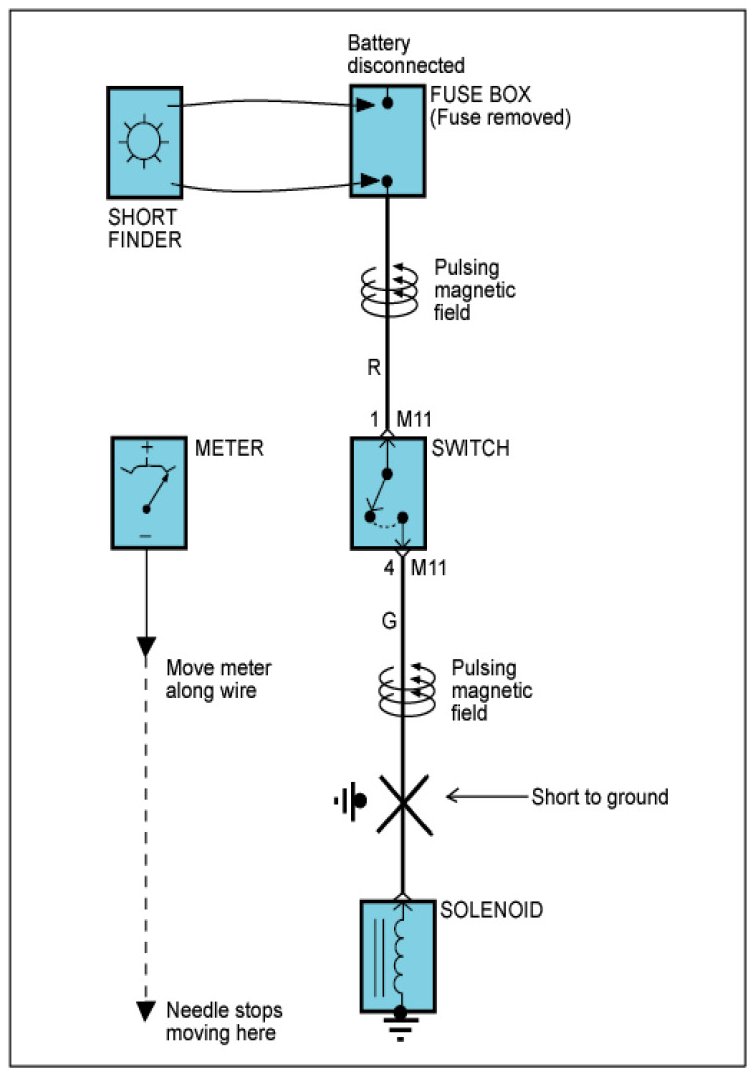 Battery disconnected

FUSE BOX
(Fuse removed)

SHORT FINDER

Pulsing magnetic field

R

1 M11

METER

+

−

SWITCH

4 M11

G

Move meter along wire

Pulsing magnetic field

Short to ground

SOLENOID

Needle stops moving here