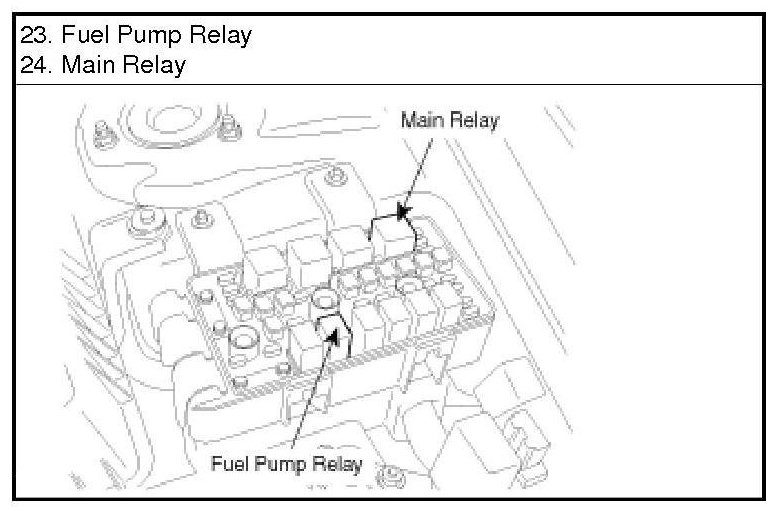 23. Fuel Pump Relay
24. Main Relay

Main Relay

Fuel Pump Relay