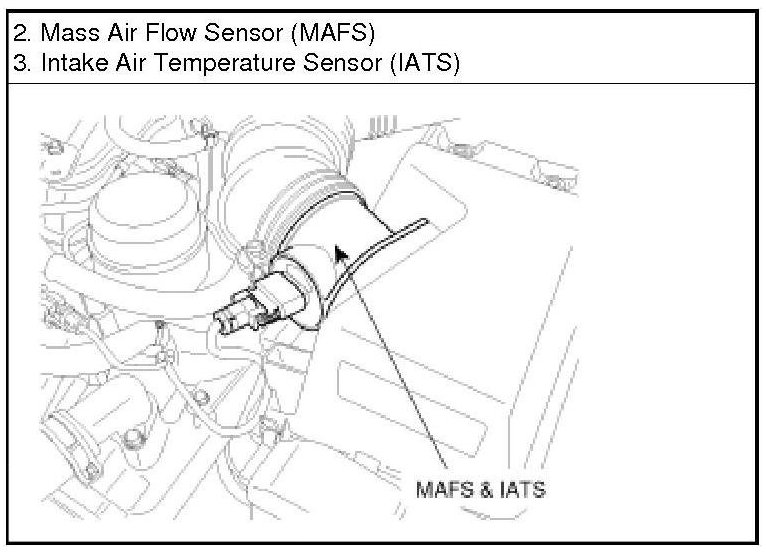 2. Mass Air Flow Sensor (MAFS)
3. Intake Air Temperature Sensor (IATS)

MAFS & IATS