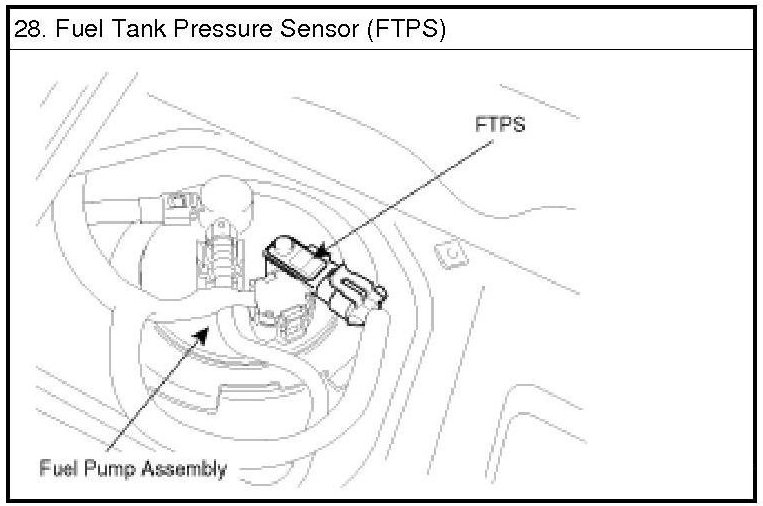 28. Fuel Tank Pressure Sensor (FTPS)

FTPS

Fuel Pump Assembly