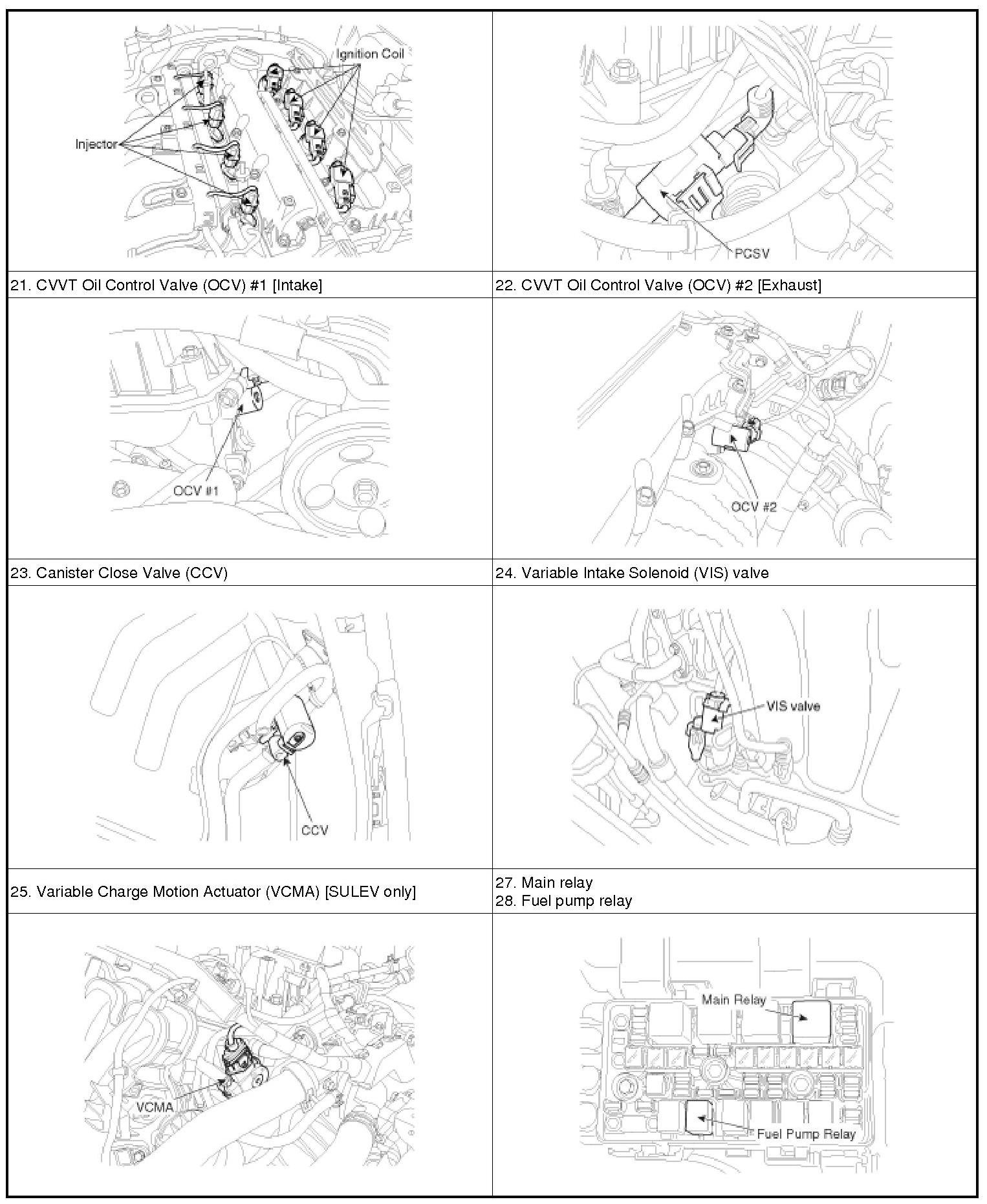 | Ignition Coil Injector | PCSV |
|---|---|
| 21. CVVT Oil Control Valve (OCV) #1 [Intake] | 22. CVVT Oil Control Valve (OCV) #2 [Exhaust] |
| OCV #1 | OCV #2 |
| 23. Canister Close Valve (CCV) | 24. Variable Intake Solenoid (VIS) valve |
| CCV | VIS valve |
| 25. Variable Charge Motion Actuator (VCMA) [SULEV only] | 27. Main relay 28. Fuel pump relay |
| VCMA | Main Relay Fuel Pump Relay |