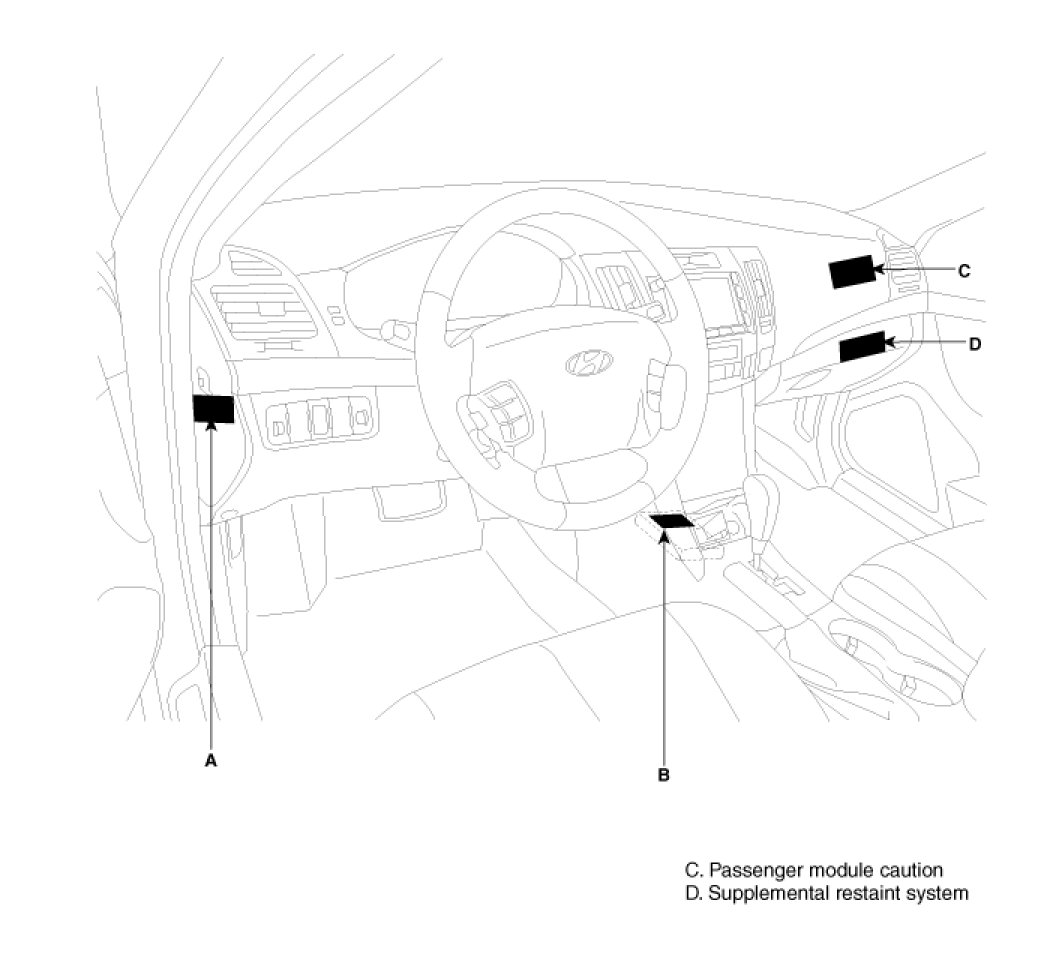 C

D

A

B

C. Passenger module caution
D. Supplemental restaint system