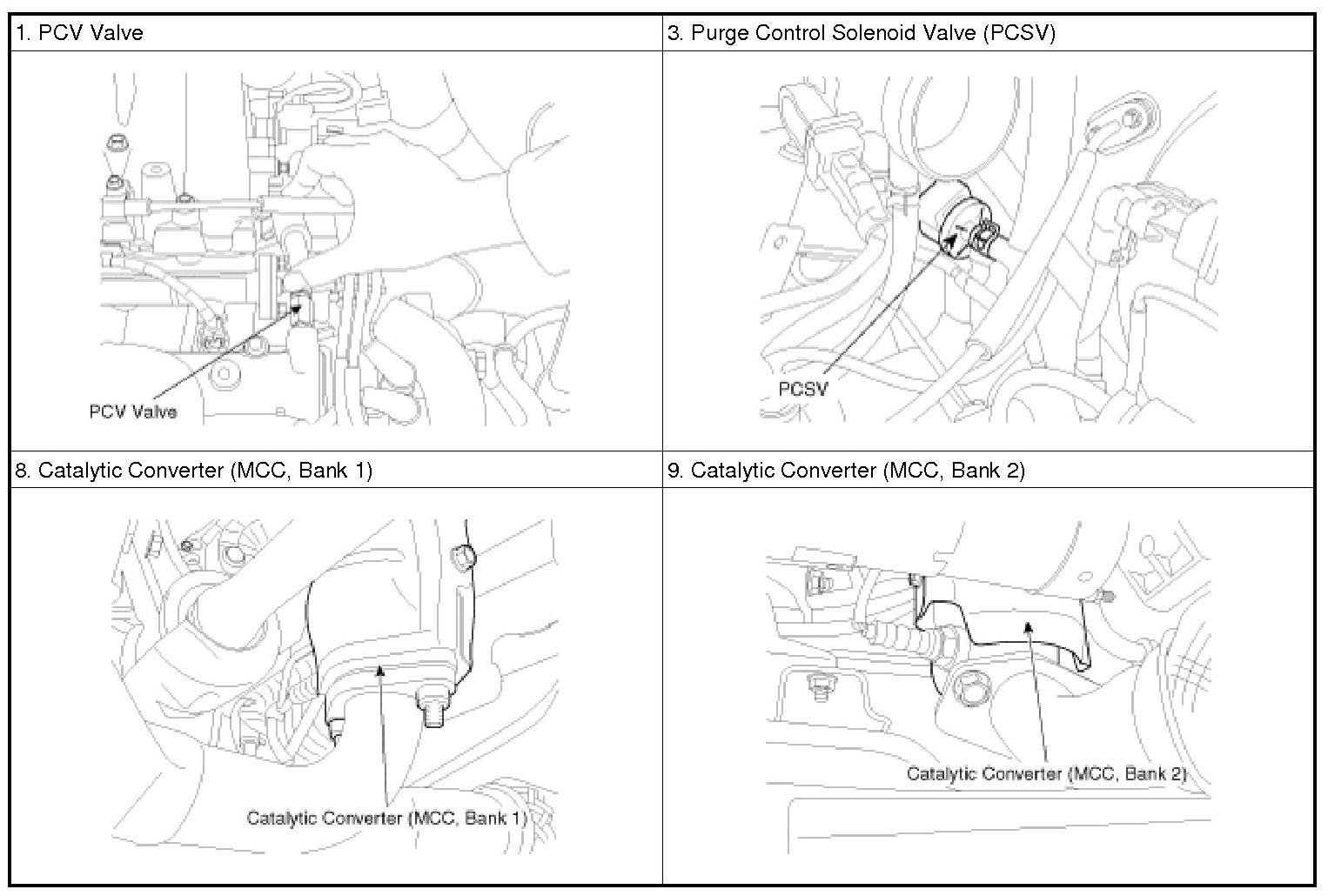 | 1. PCV Valve | 3. Purge Control Solenoid Valve (PCSV) |
|---|---|
| PCV Valve | PCSV |
| 8. Catalytic Converter (MCC, Bank 1) | 9. Catalytic Converter (MCC, Bank 2) |
| Catalytic Converter (MCC, Bank 1) | Catalytic Converter (MCC, Bank 2) |