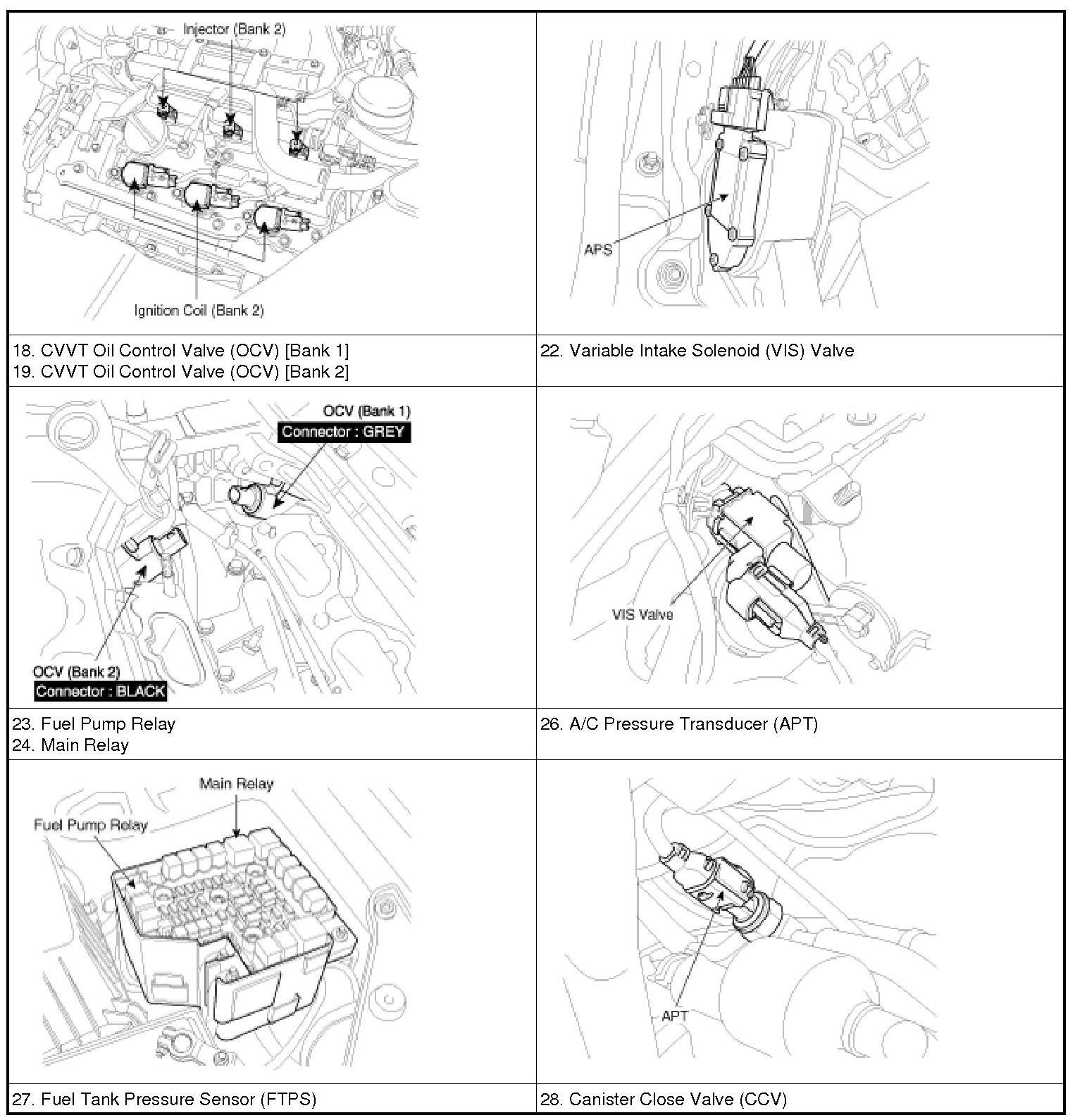 Injector (Bank 2)

Ignition Coil (Bank 2)

APS

18. CVVT Oil Control Valve (OCV) [Bank 1]
19. CVVT Oil Control Valve (OCV) [Bank 2]

22. Variable Intake Solenoid (VIS) Valve

OCV (Bank 1)
Connector : GREY

OCV (Bank 2)
Connector : BLACK

VIS Valve

23. Fuel Pump Relay
24. Main Relay

26. A/C Pressure Transducer (APT)

Main Relay
Fuel Pump Relay

APT

27. Fuel Tank Pressure Sensor (FTPS)

28. Canister Close Valve (CCV)